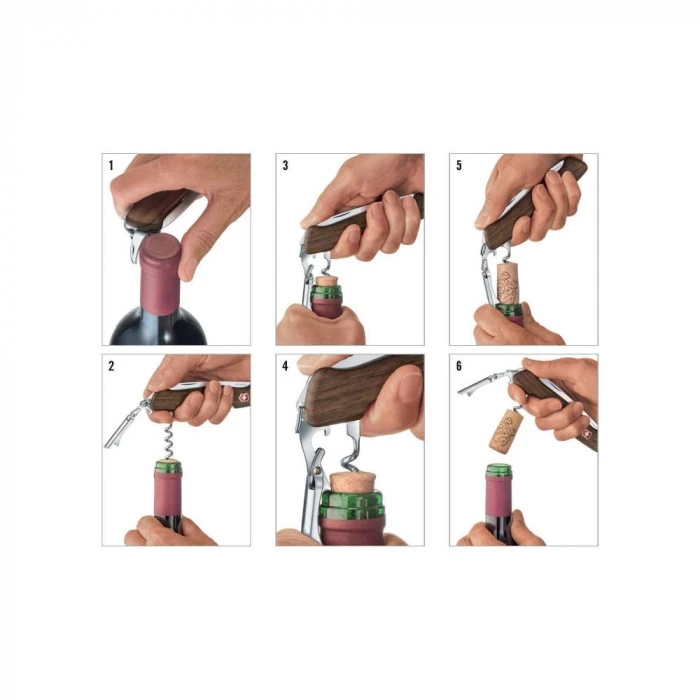 1

3

5

2

4

6